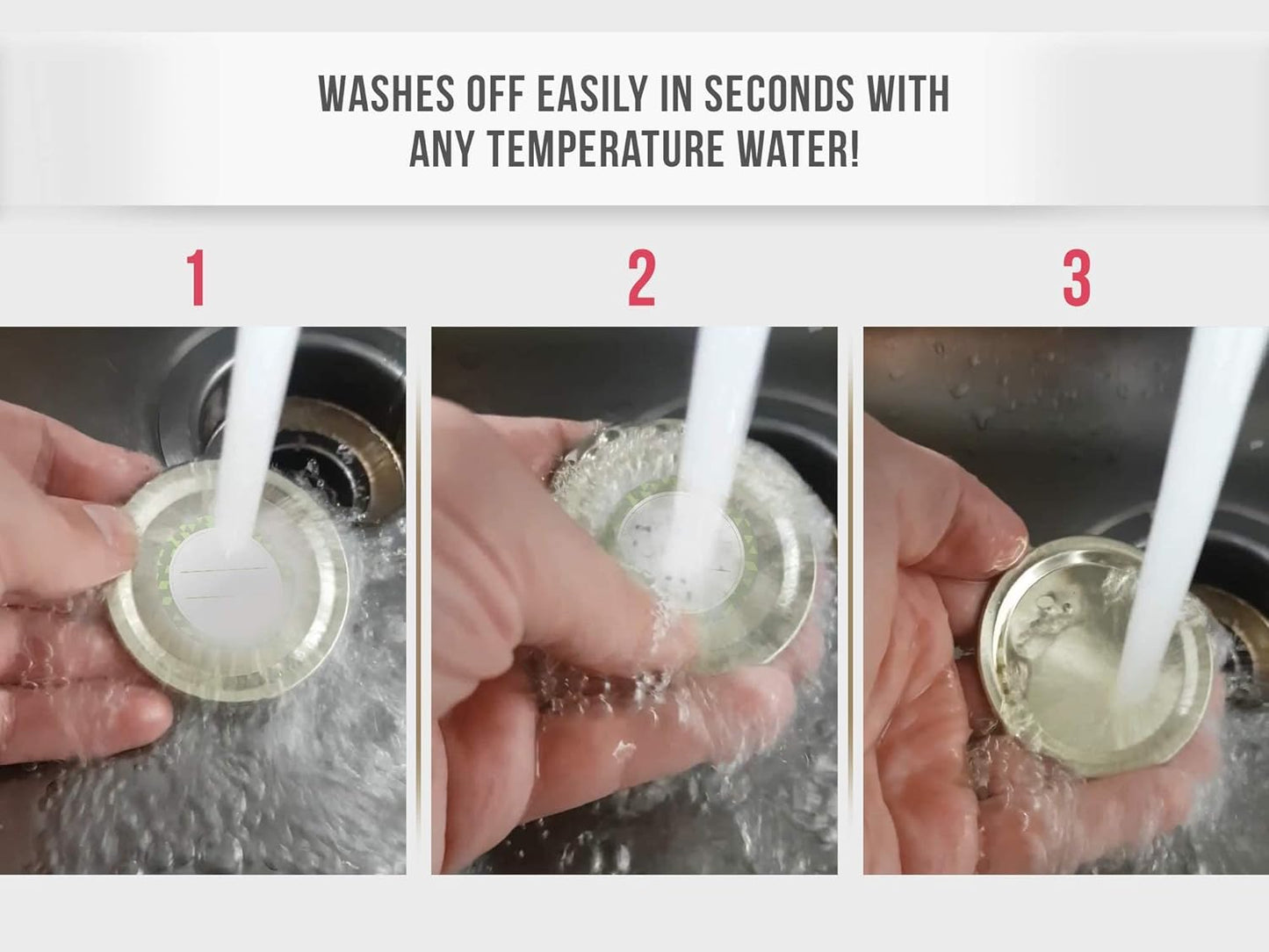 WASHES OFF EASILY IN SECONDS WITH ANY TEMPERATURE WATER!

1

2

3